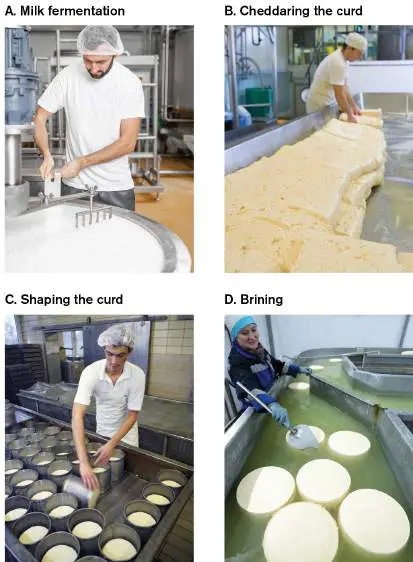 A. Milk fermentation

B. Cheddaring the curd

C. Shaping the curd

D. Brining